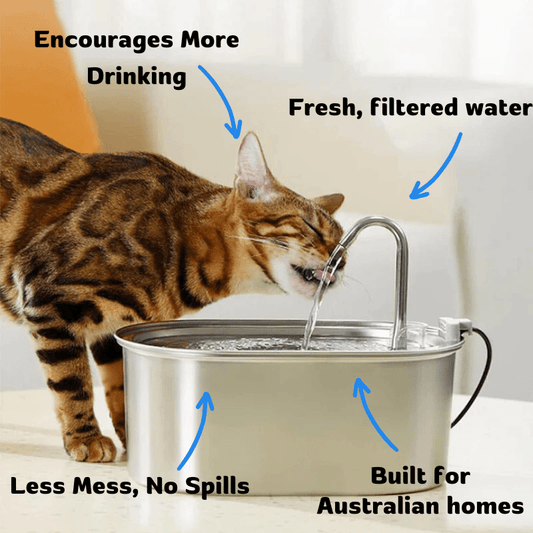 Encourages More Drinking

Fresh, filtered water

Less Mess, No Spills

Built for Australian homes